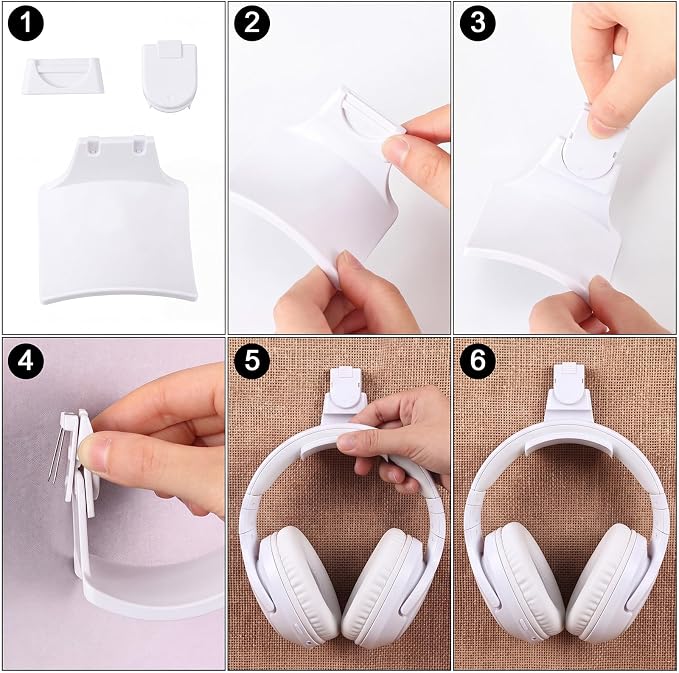 1

2

3

4

5

6