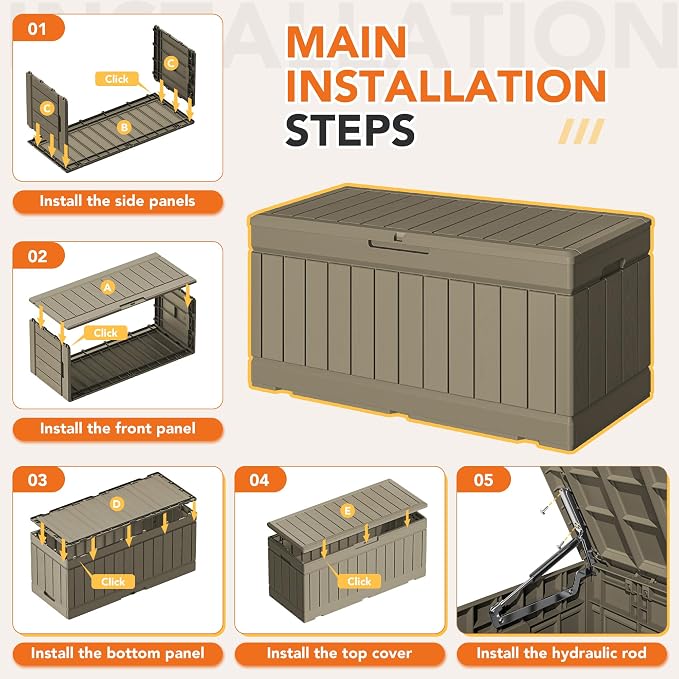 INSTALLATION

MAIN INSTALLATION STEPS

01

Click

C

C

B

Install the side panels

02

A

Click

Install the front panel

03

D

Click

Install the bottom panel

04

E

Click

Install the top cover

05

Install the hydraulic rod