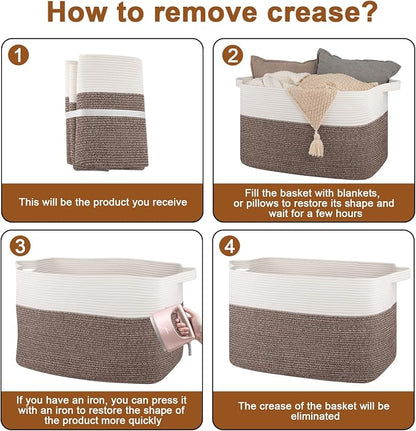 How to remove crease?

1

This will be the product you receive

2

Fill the basket with blankets, or pillows to restore its shape and wait for a few hours

3

If you have an iron, you can press it with an iron to restore the shape of the product more quickly

4

The crease of the basket will be eliminated