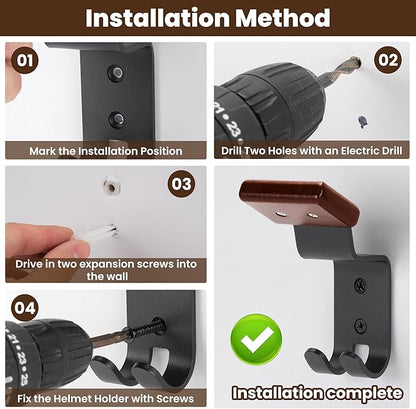 Installation Method

01

Mark the Installation Position

02

21 • 23

Drill Two Holes with an Electric Drill

03

Drive in two expansion screws into the wall

04

21 • 23 • 25

Fix the Helmet Holder with Screws

Installation complete