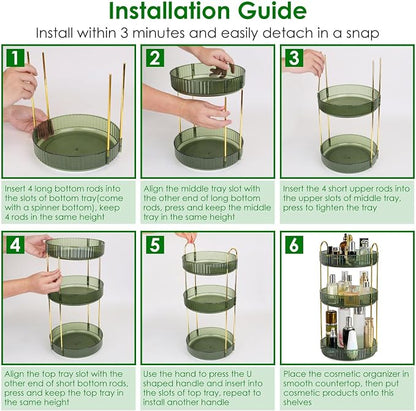 Installation Guide

Install within 3 minutes and easily detach in a snap

1

Insert 4 long bottom rods into the slots of bottom tray(come with a spinner bottom), keep 4 rods in the same height

2

Align the middle tray slot with the other end of long bottom rods, press and keep the middle tray in the same height

3

Insert the 4 short upper rods into the upper slots of middle tray, press to tighten the tray

4

Align the top tray slot with the other end of short bottom rods, press and keep the top tray in the same height

5

Use the hand to press the U shaped handle and insert into the slots of top tray, repeat to install another handle

6

Place the cosmetic organizer in smooth countertop, then put cosmetic products onto this shelves