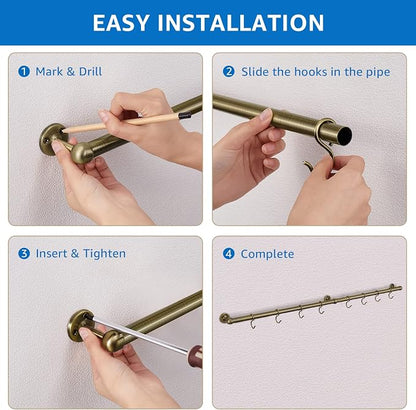 EASY INSTALLATION

1 Mark & Drill

2 Slide the hooks in the pipe

3 Insert & Tighten

4 Complete