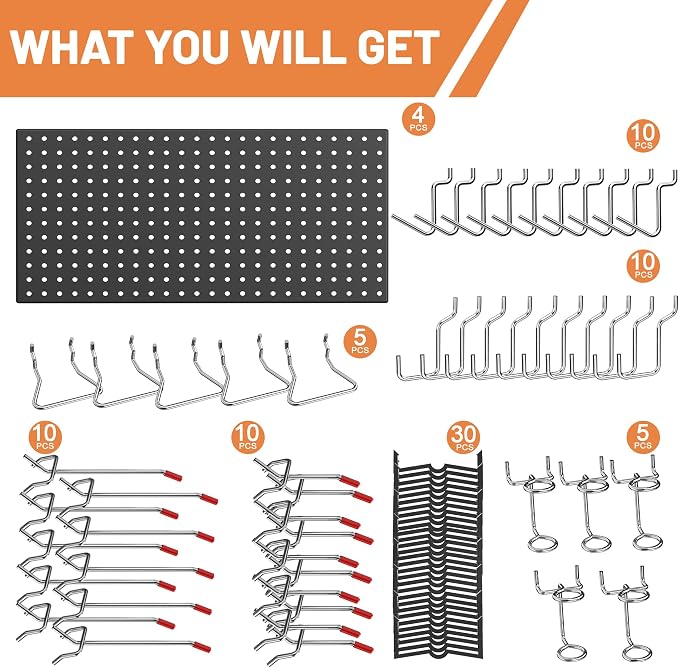 WHAT YOU WILL GET

4 PCS

10 PCS

10 PCS

5 PCS

10 PCS

10 PCS

30 PCS

5 PCS