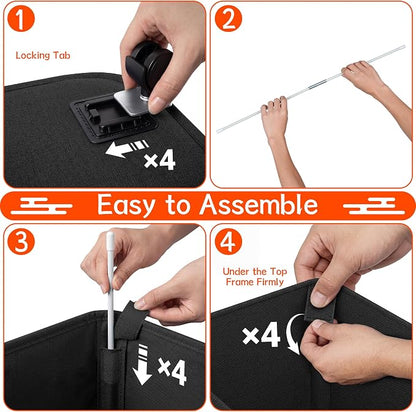 1

Locking Tab

×4

2

Easy to Assemble

3

×4

4

Under the Top Frame Firmly

×4