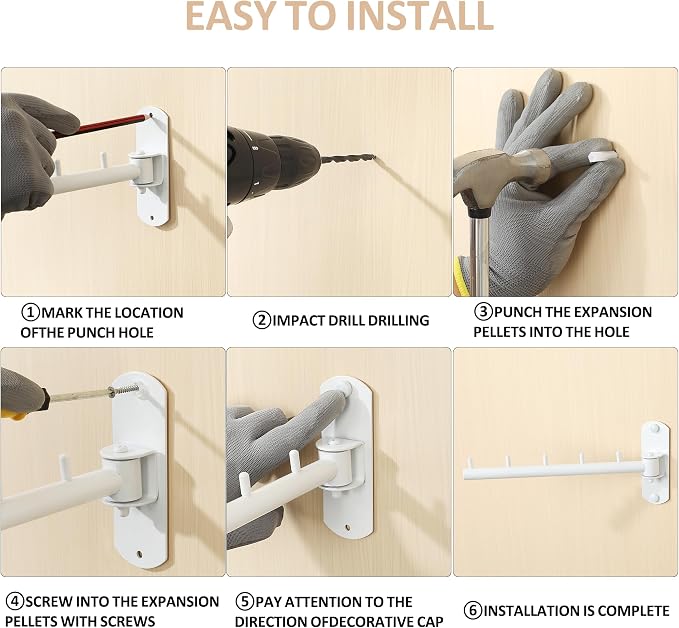 EASY TO INSTALL

①MARK THE LOCATION OFTHE PUNCH HOLE

②IMPACT DRILL DRILLING

③PUNCH THE EXPANSION PELLETS INTO THE HOLE

④SCREW INTO THE EXPANSION PELLETS WITH SCREWS

⑤PAY ATTENTION TO THE DIRECTION OFDECORATIVE CAP

⑥INSTALLATION IS COMPLETE