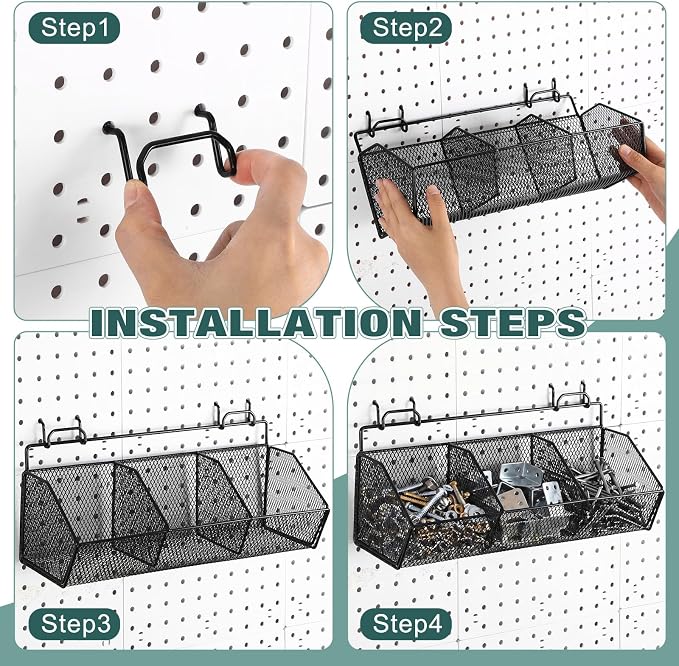 Step1

Step2

INSTALLATION STEPS

Step3

Step4