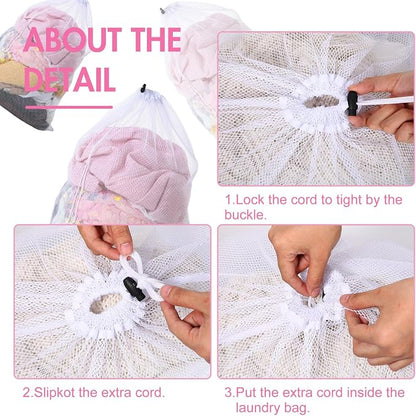 ABOUT THE DETAIL

1.Lock the cord to tight by the buckle.

2.Slipkot the extra cord.

3.Put the extra cord inside the laundry bag.