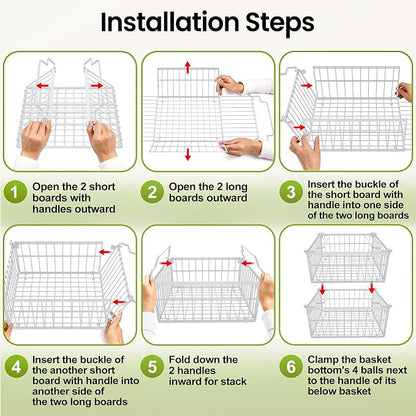 Installation Steps

1 Open the 2 short boards with handles outward

2 Open the 2 long boards outward

3 Insert the buckle of the short board with handle into one side of the two long boards

4 Insert the buckle of the another short board with handle into another side of the two long boards

5 Fold down the 2 handles inward for stack

6 Clamp the basket bottom's 4 balls next to the handle of its below basket