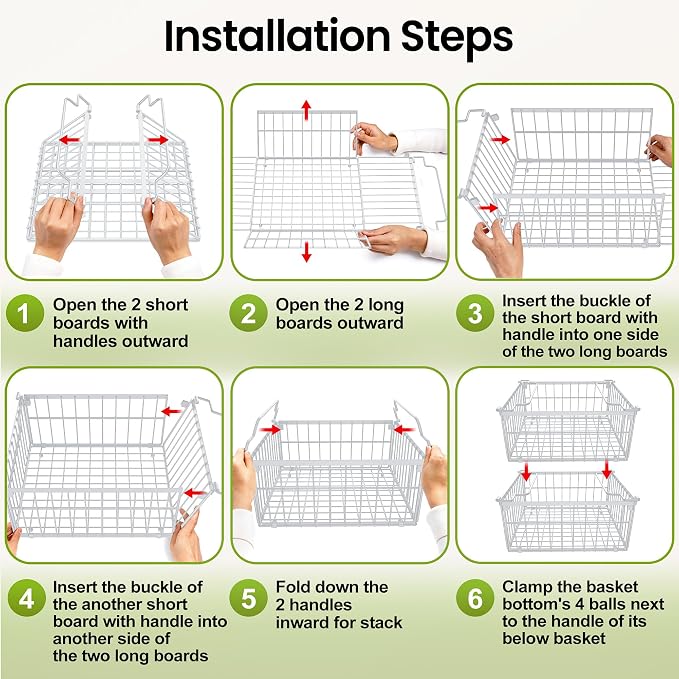 Installation Steps

1 Open the 2 short boards with handles outward

2 Open the 2 long boards outward

3 Insert the buckle of the short board with handle into one side of the two long boards

4 Insert the buckle of the another short board with handle into another side of the two long boards

5 Fold down the 2 handles inward for stack

6 Clamp the basket bottom's 4 balls next to the handle of its below basket