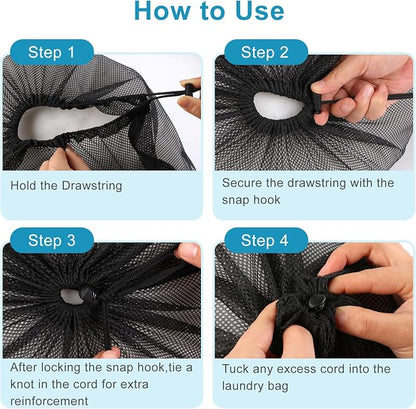 How to Use

Step 1

Hold the Drawstring

Step 2

Secure the drawstring with the snap hook

Step 3

After locking the snap hook,tie a knot in the cord for extra reinforcement

Step 4

Tuck any excess cord into the laundry bag