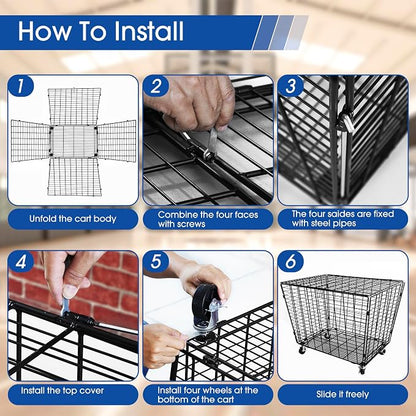 How To Install

1

Unfold the cart body

2

Combine the four faces with screws

3

The four saides are fixed with steel pipes

4

Install the top cover

5

Install four wheels at the bottom of the cart

6

Slide it freely