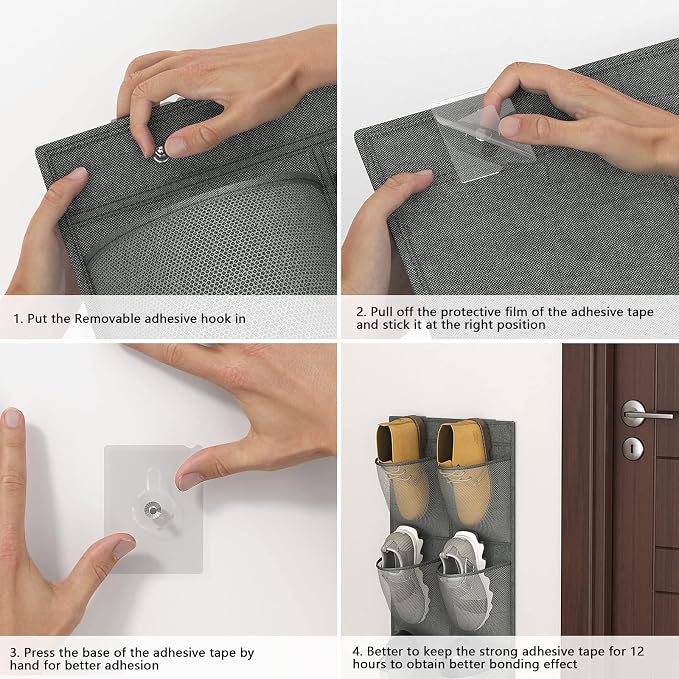 1. Put the Removable adhesive hook in

2. Pull off the protective film of the adhesive tape and stick it at the right position

3. Press the base of the adhesive tape by hand for better adhesion

4. Better to keep the strong adhesive tape for 12 hours to obtain better bonding effect