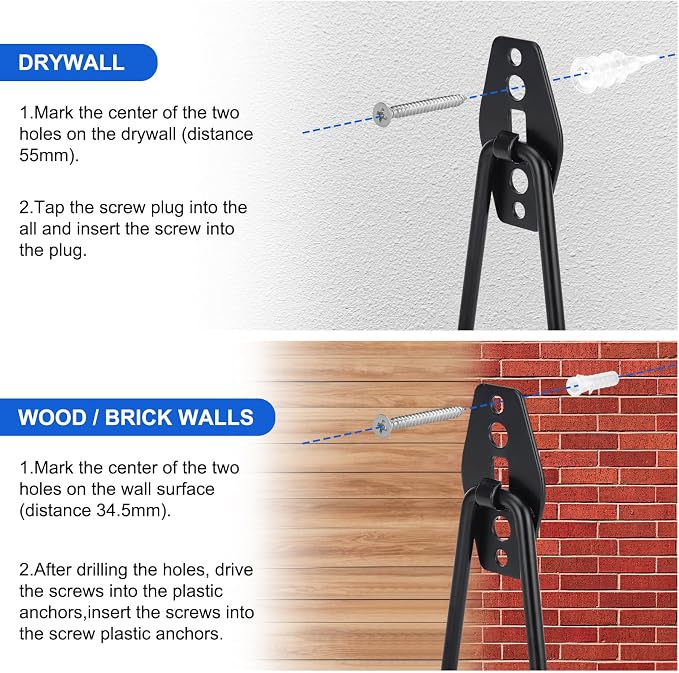 DRYWALL

1.Mark the center of the two holes on the drywall (distance 55mm).

2.Tap the screw plug into the all and insert the screw into the plug.

WOOD / BRICK WALLS

1.Mark the center of the two holes on the wall surface (distance 34.5mm).

2.After drilling the holes, drive the screws into the plastic anchors,insert the screws into the screw plastic anchors.