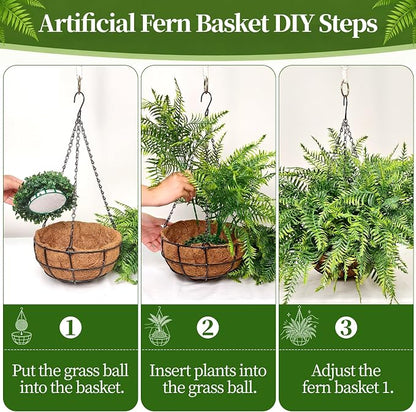 Artificial Fern Basket DIY Steps

1

Put the grass ball into the basket.

2

Insert plants into the grass ball.

3

Adjust the fern basket 1.