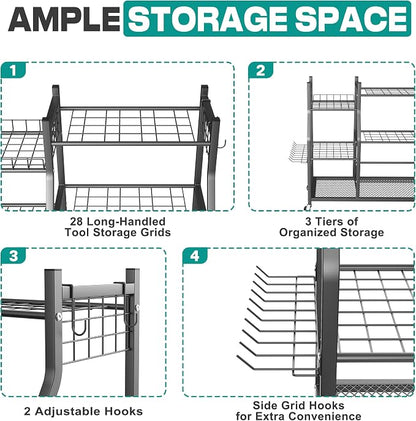 AMPLE STORAGE SPACE

1

28 Long-Handled Tool Storage Grids

2

3 Tiers of Organized Storage

3

2 Adjustable Hooks

4

Side Grid Hooks for Extra Convenience