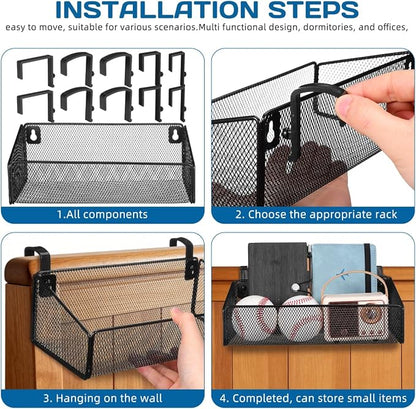 INSTALLATION STEPS

easy to move, suitable for various scenarios.Multi functional design, dormitories, and offices,

1.All components

2. Choose the appropriate rack

3. Hanging on the wall

4. Completed, can store small items