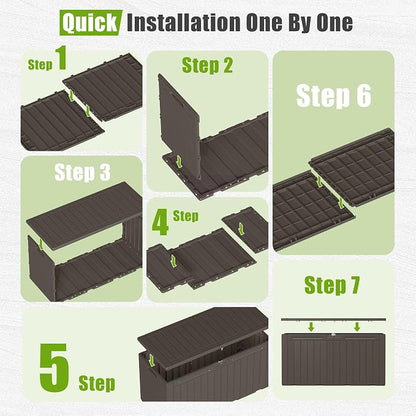 Quick Installation One By One

Step 1

Step 2

Step 6

Step 3

4 Step

Step 7

5 Step