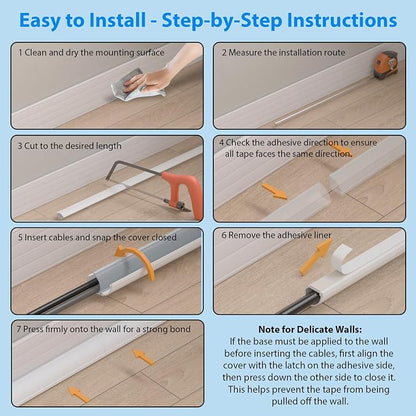 Easy to Install - Step-by-Step Instructions

1 Clean and dry the mounting surface

2 Measure the installation route

3 Cut to the desired length

4 Check the adhesive direction to ensure all tape faces the same direction.

5 Insert cables and snap the cover closed

6 Remove the adhesive liner

7 Press firmly onto the wall for a strong bond

Note for Delicate Walls:
If the base must be applied to the wall before inserting the cables, first align the cover with the latch on the adhesive side, then press down the other side to close it. This helps prevent the tape from being pulled off the wall.