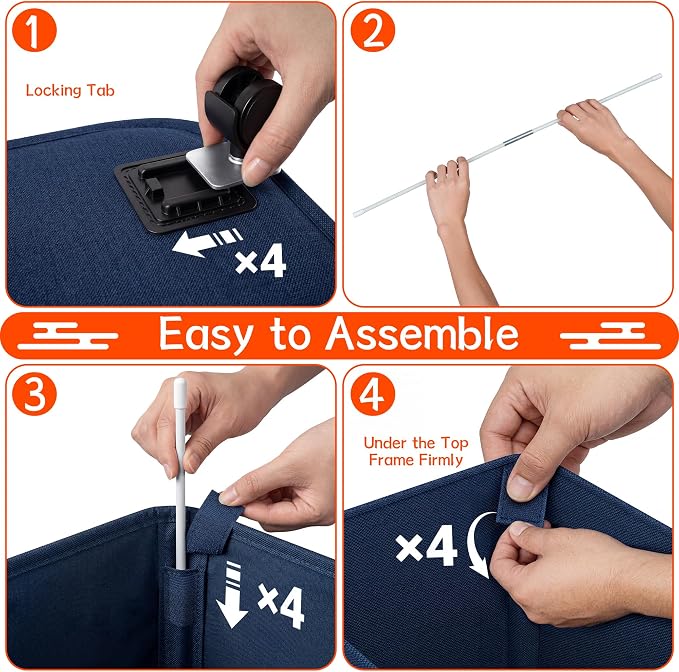 1

Locking Tab

×4

2

Easy to Assemble

3

×4

4

Under the Top Frame Firmly

×4