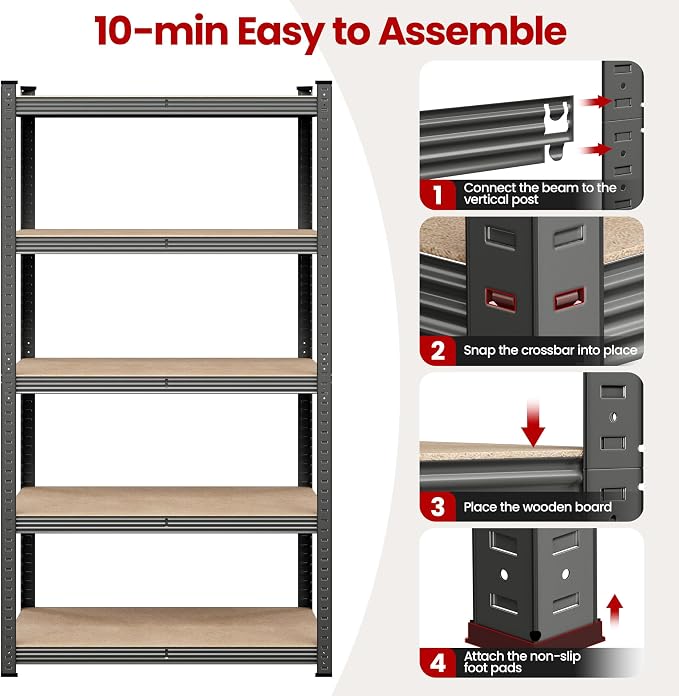 10-min Easy to Assemble

1 Connect the beam to the vertical post

2 Snap the crossbar into place

3 Place the wooden board

4 Attach the non-slip foot pads