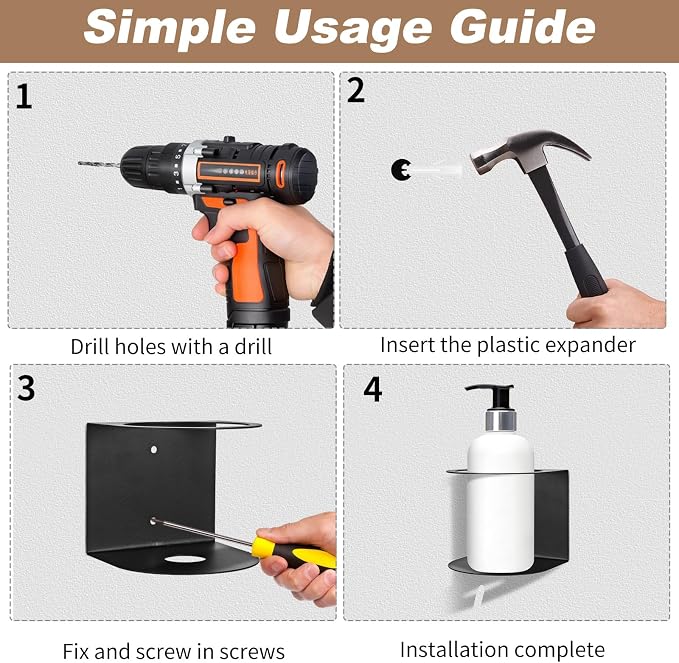 Simple Usage Guide

1

Drill holes with a drill

2

Insert the plastic expander

3

Fix and screw in screws

4

Installation complete