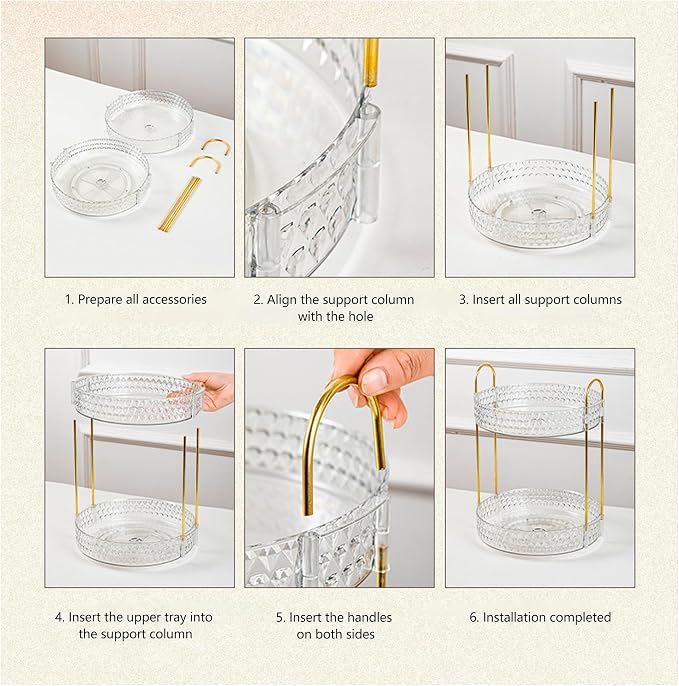 1. Prepare all accessories

2. Align the support column with the hole

3. Insert all support columns

4. Insert the upper tray into the support column

5. Insert the handles on both sides

6. Installation completed