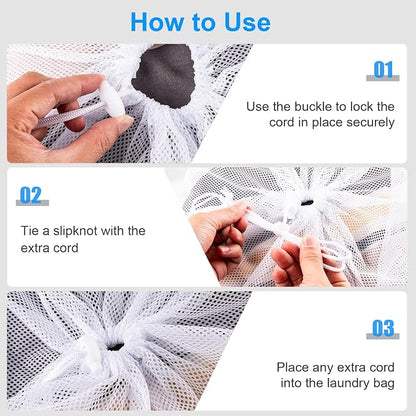 How to Use

01

Use the buckle to lock the cord in place securely

02

Tie a slipknot with the extra cord

03

Place any extra cord into the laundry bag