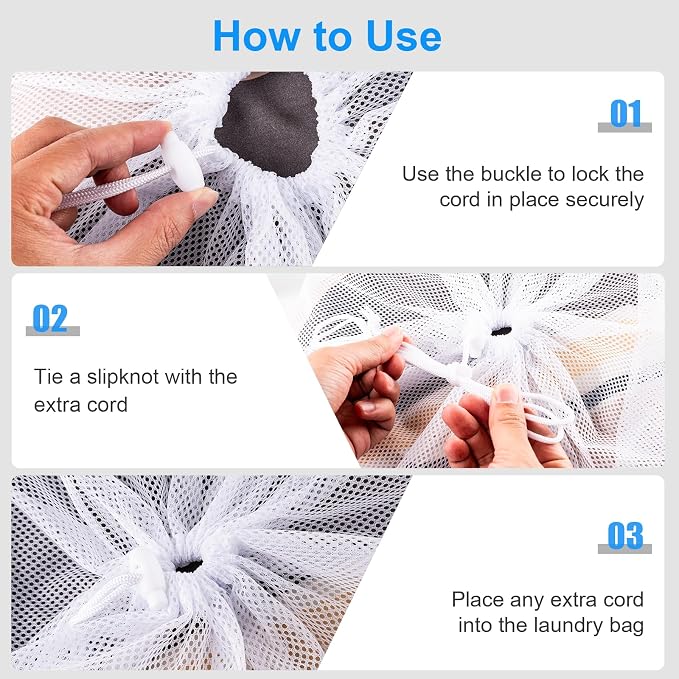 How to Use

01

Use the buckle to lock the cord in place securely

02

Tie a slipknot with the extra cord

03

Place any extra cord into the laundry bag