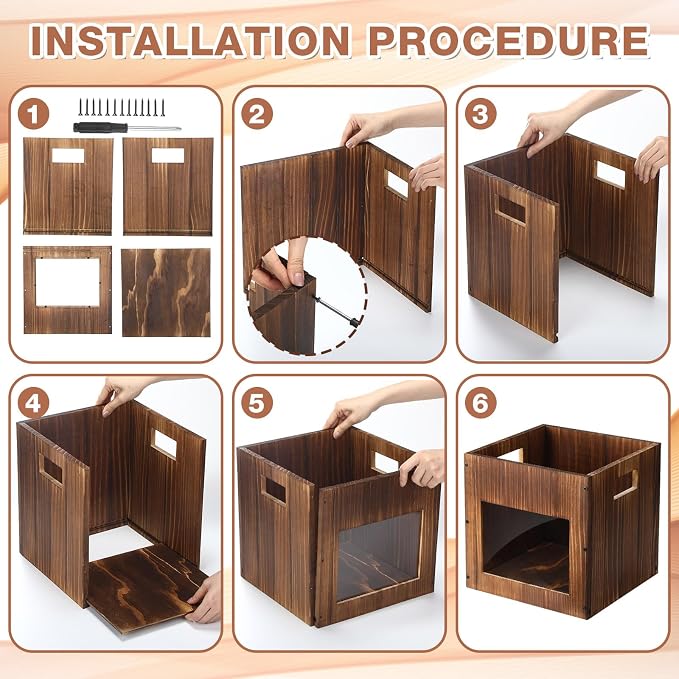 INSTALLATION PROCEDURE

1

2

3

4

5

6