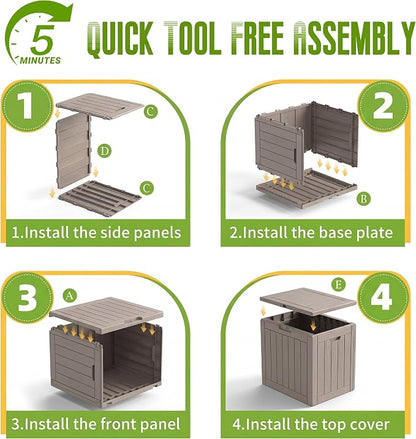 5
MINUTES

QUICK TOOL FREE ASSEMBLY

1
C
D
C
1.Install the side panels

2
B
2.Install the base plate

3
A
3.Install the front panel

4
E
4.Install the top cover