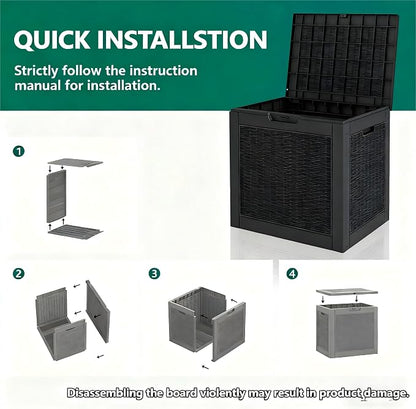 QUICK INSTALLSTION

Strictly follow the instruction manual for installation.

1

2

3

4

Disassembling the board violently may result in product damage.