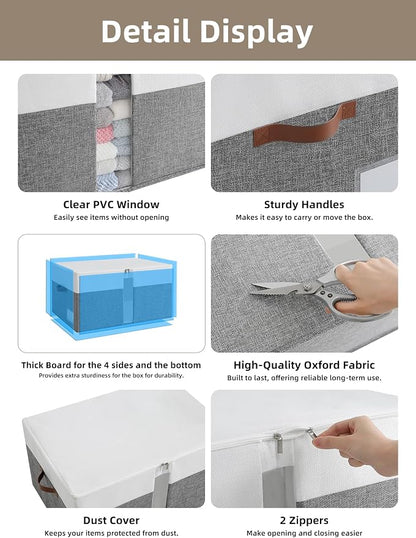 Detail Display

Clear PVC Window
Easily see items without opening

Sturdy Handles
Makes it easy to carry or move the box.

Thick Board for the 4 sides and the bottom
Provides extra sturdiness for the box for durability.

High-Quality Oxford Fabric
Built to last, offering reliable long-term use.

Dust Cover
Keeps your items protected from dust.

2 Zippers
Make opening and closing easier