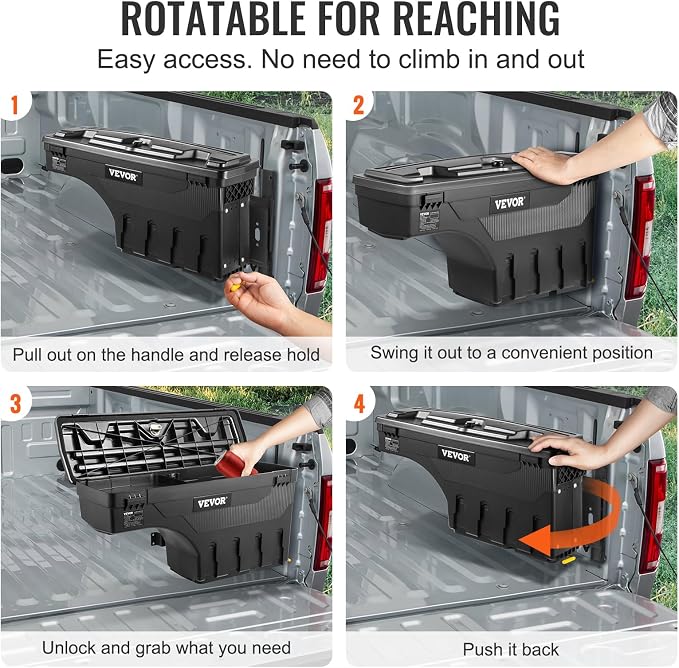 ROTATABLE FOR REACHING

Easy access. No need to climb in and out

1

VEVOR

Pull out on the handle and release hold

2

VEVOR

Swing it out to a convenient position

3

VEVOR

Unlock and grab what you need

4

VEVOR

Push it back