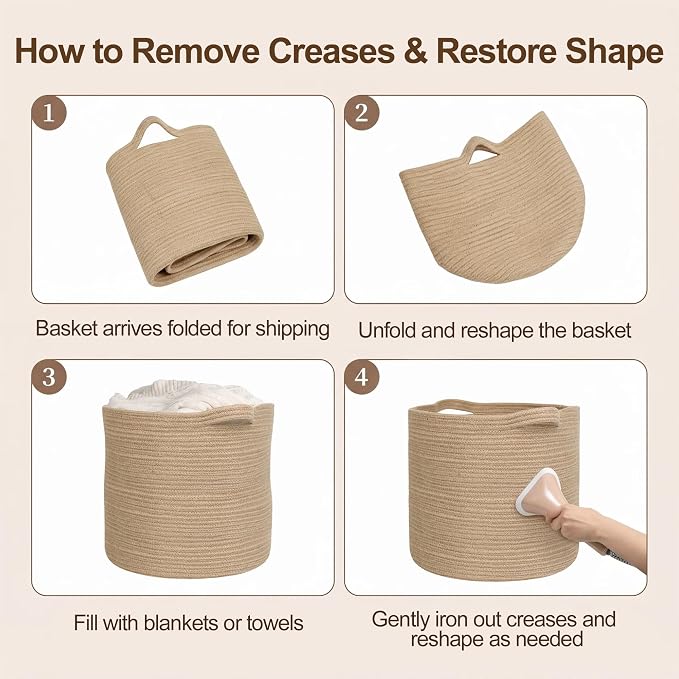 How to Remove Creases & Restore Shape

1

Basket arrives folded for shipping

2

Unfold and reshape the basket

3

Fill with blankets or towels

4

Gently iron out creases and reshape as needed