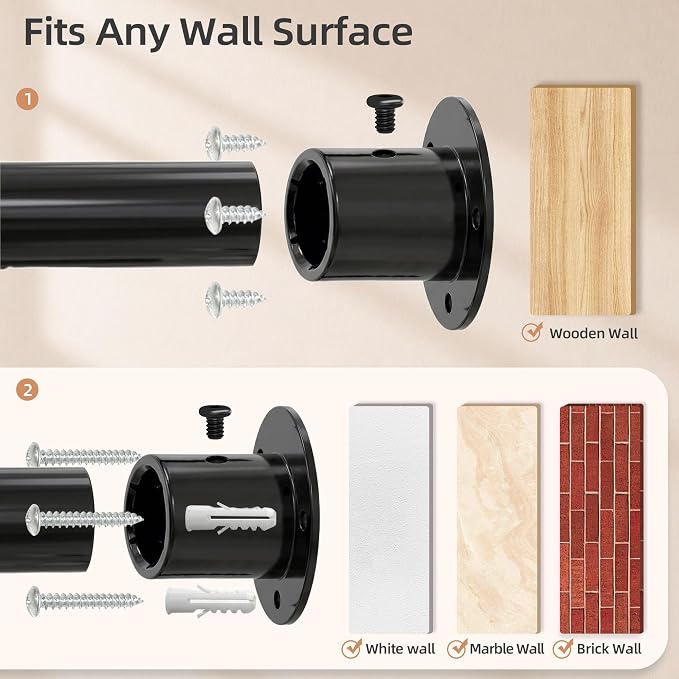 Fits Any Wall Surface

1

Wooden Wall

2

White wall

Marble Wall

Brick Wall