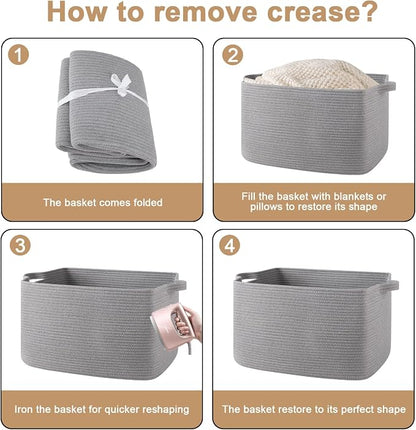 How to remove crease?

1

The basket comes folded

2

Fill the basket with blankets or pillows to restore its shape

3

Iron the basket for quicker reshaping

4

The basket restore to its perfect shape