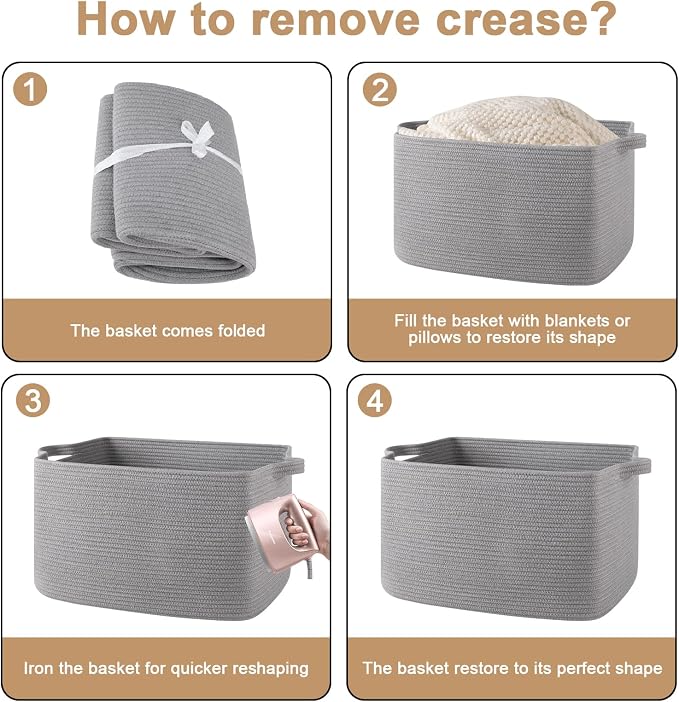 How to remove crease?

1

The basket comes folded

2

Fill the basket with blankets or pillows to restore its shape

3

Iron the basket for quicker reshaping

4

The basket restore to its perfect shape