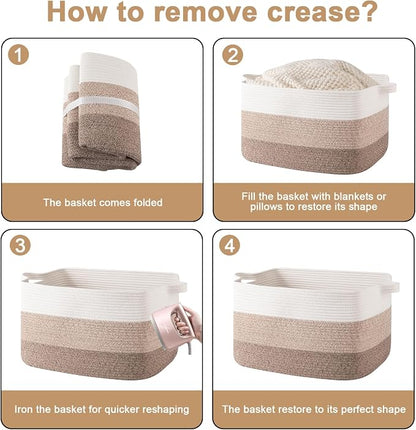 How to remove crease?

1

The basket comes folded

2

Fill the basket with blankets or pillows to restore its shape

3

Iron the basket for quicker reshaping

4

The basket restore to its perfect shape