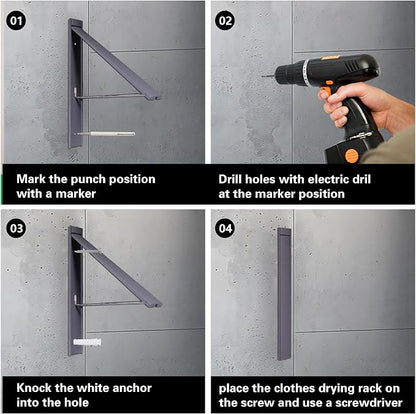 01

Mark the punch position with a marker

02

Drill holes with electric dril at the marker position

03

Knock the white anchor into the hole

04

place the clothes drying rack on the screw and use a screwdriver