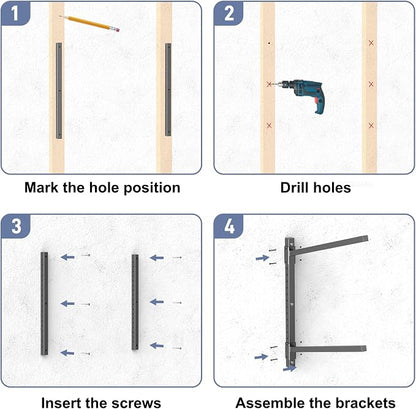 1

Mark the hole position

2

Drill holes

3

Insert the screws

4

Assemble the brackets