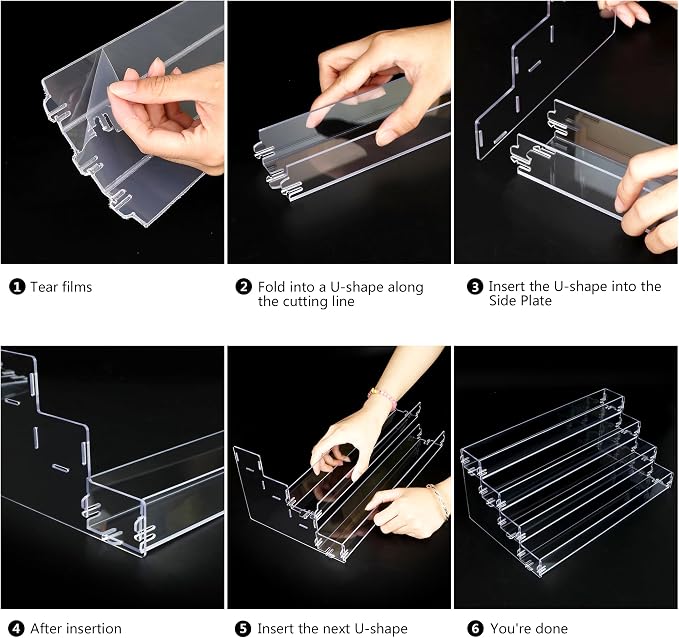 ❶ Tear films

❷ Fold into a U-shape along the cutting line

❸ Insert the U-shape into the Side Plate

❹ After insertion

❺ Insert the next U-shape

❻ You're done