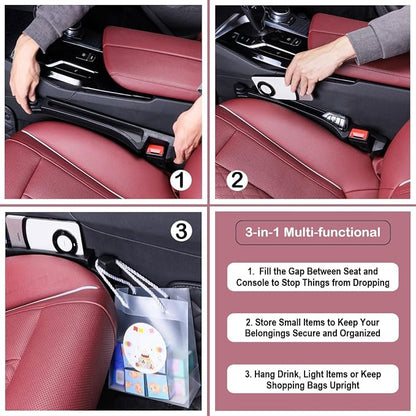 1

2

3

3-in-1 Multi-functional

1. Fill the Gap Between Seat and Console to Stop Things from Dropping

2. Store Small Items to Keep Your Belongings Secure and Organized

3. Hang Drink, Light Items or Keep Shopping Bags Upright