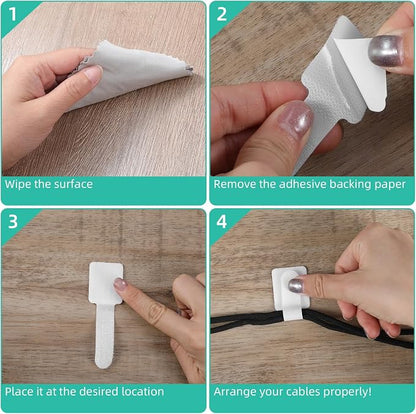 1

Wipe the surface

2

Remove the adhesive backing paper

3

Place it at the desired location

4

Arrange your cables properly!