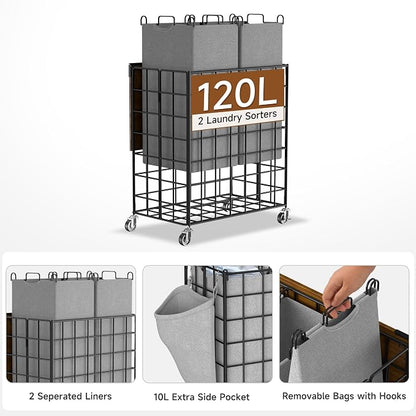 120L
2 Laundry Sorters

2 Seperated Liners

10L Extra Side Pocket

Removable Bags with Hooks