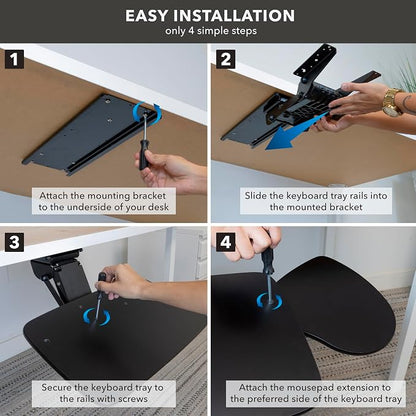 EASY INSTALLATION
only 4 simple steps

1
Attach the mounting bracket to the underside of your desk

2
Slide the keyboard tray rails into the mounted bracket

3
Secure the keyboard tray to the rails with screws

4
Attach the mousepad extension to the preferred side of the keyboard tray