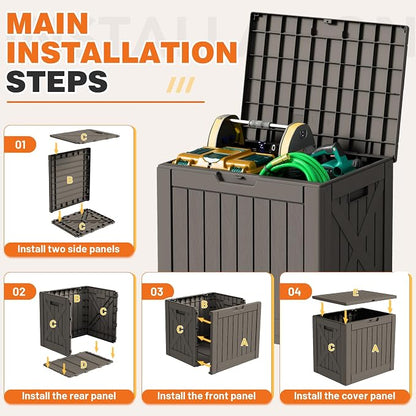 MAIN INSTALLATION STEPS

01
C
B
C
Install two side panels

02
B
C
C
D
Install the rear panel

03
B
C
A
Install the front panel

04
E
C
A
Install the cover panel