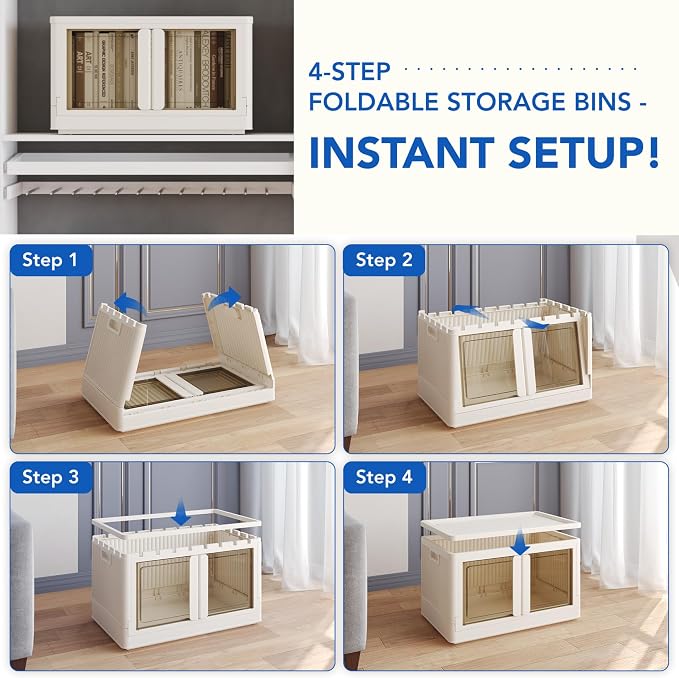 4-STEP
FOLDABLE STORAGE BINS -
INSTANT SETUP!

Step 1

Step 2

Step 3

Step 4