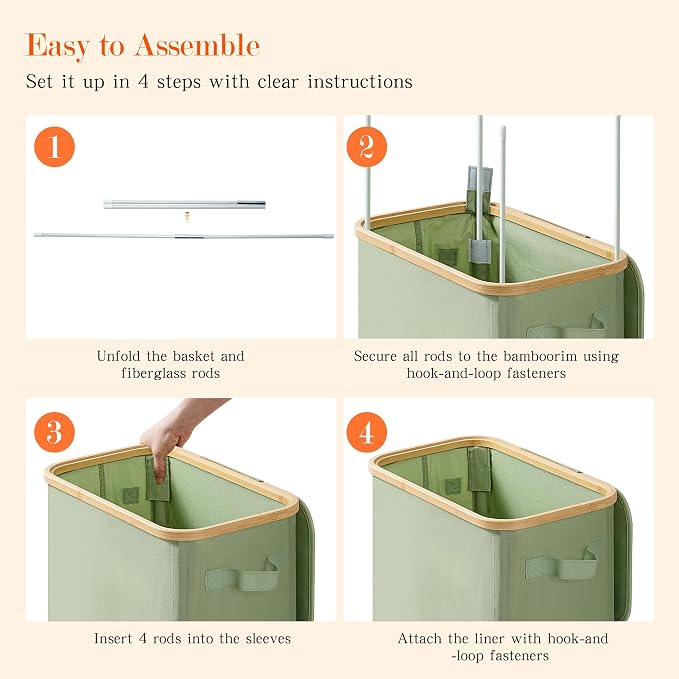 Easy to Assemble

Set it up in 4 steps with clear instructions

1

Unfold the basket and fiberglass rods

2

Secure all rods to the bamboorim using hook-and-loop fasteners

3

Insert 4 rods into the sleeves

4

Attach the liner with hook-and -loop fasteners