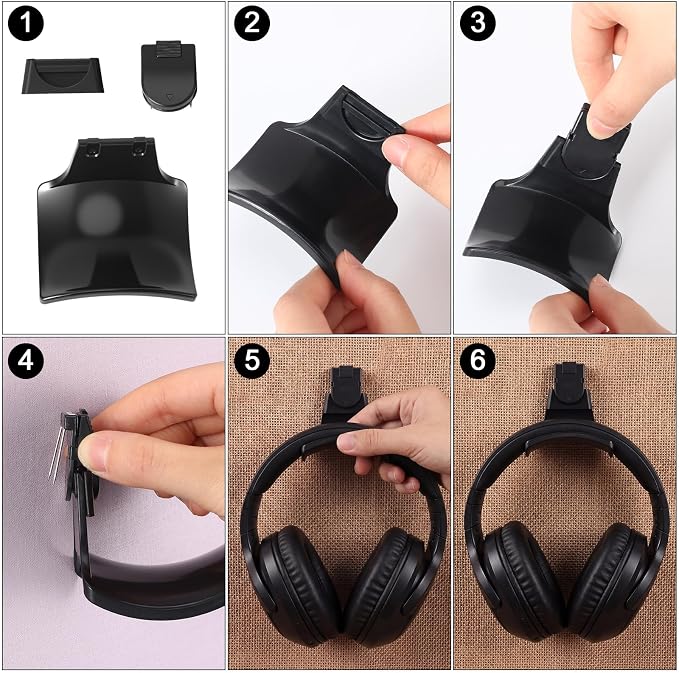 1
2
3
4
5
6