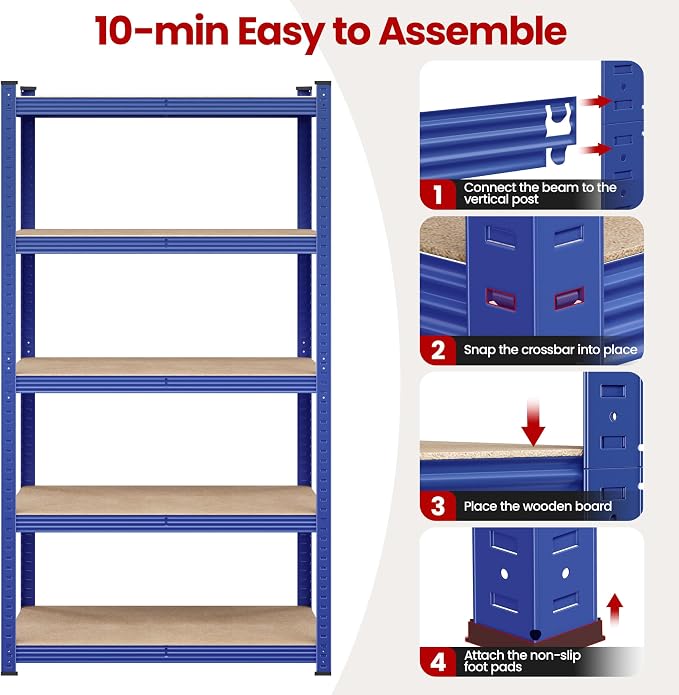 10-min Easy to Assemble

1 Connect the beam to the vertical post

2 Snap the crossbar into place

3 Place the wooden board

4 Attach the non-slip foot pads